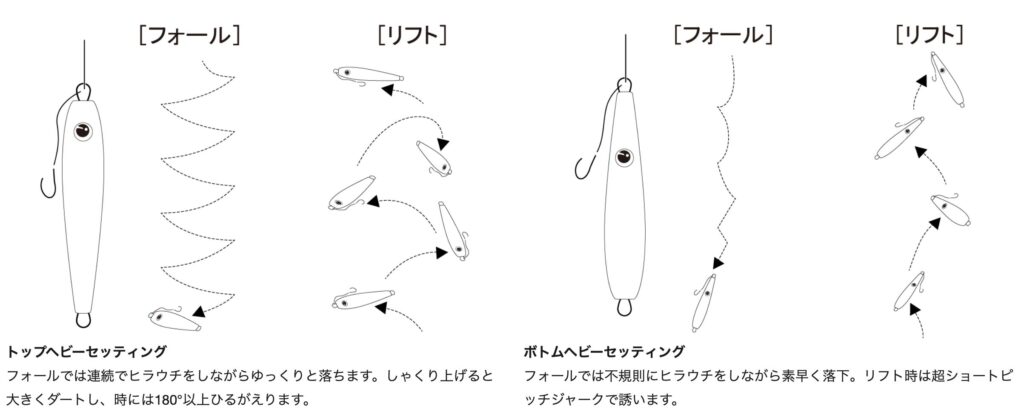 [フォール]

[リフト]

トップヘビーセッティング
フォールでは連続でヒラウチをしながらゆっくりと落ちます。しゃくり上げると大きくダートし、時には180°以上ひるがえります。

[フォール]

[リフト]

ボトムヘビーセッティング
フォールでは不規則にヒラウチをしながら素早く落下。リフト時は超ショートピッチジャークで誘います。